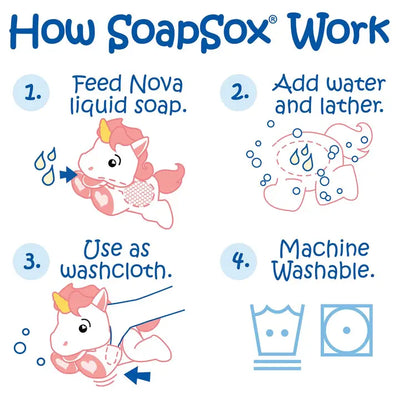 How SoapSox® Work

1. Feed Nova liquid soap.

2. Add water and lather.

3. Use as washcloth.

4. Machine Washable.