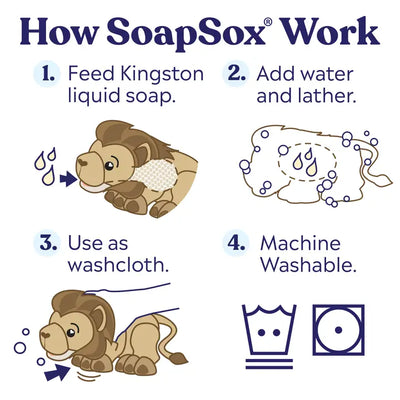 How SoapSox® Work

1. Feed Kingston liquid soap.

2. Add water and lather.

3. Use as washcloth.

4. Machine Washable.